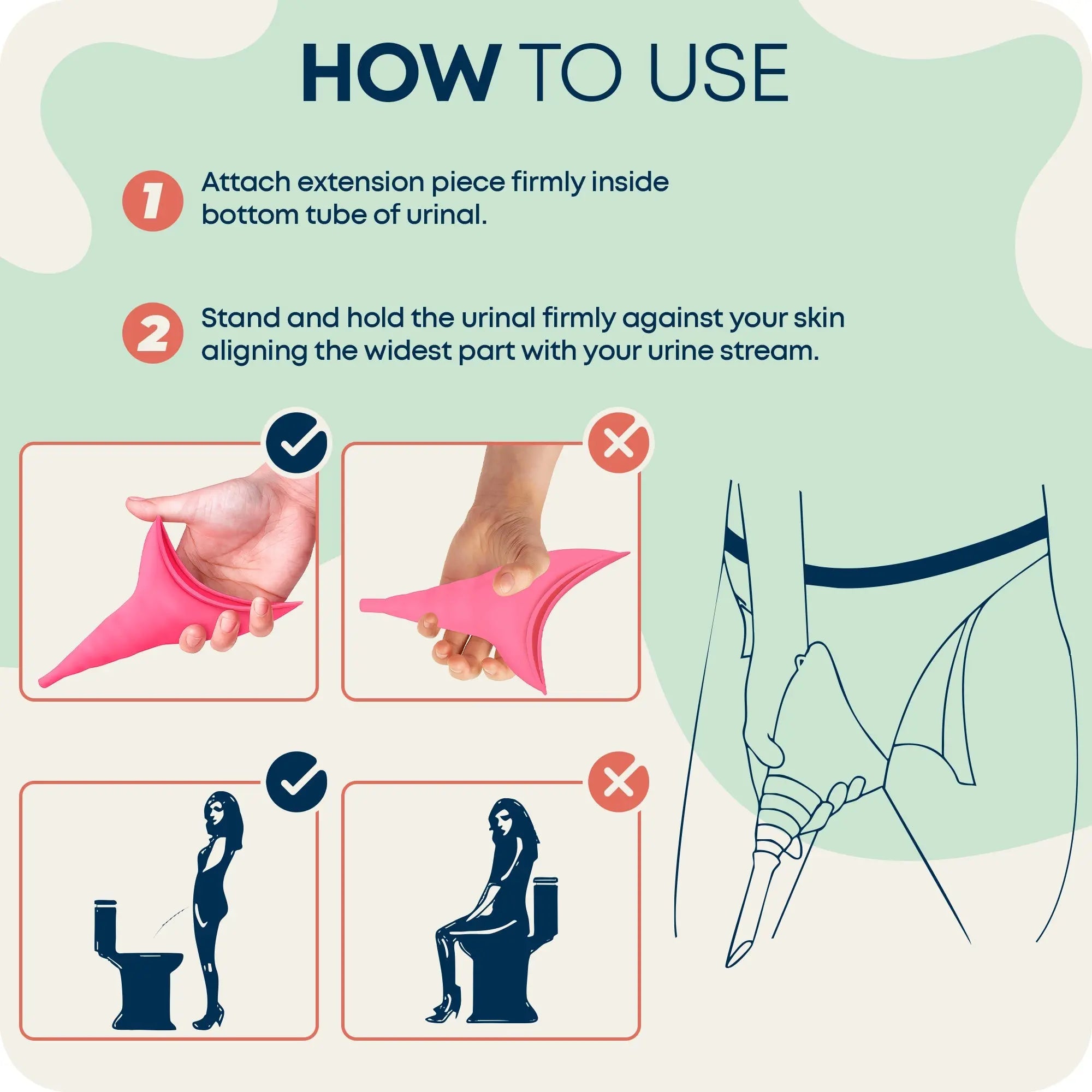 HOW TO USE

1 Attach extension piece firmly inside bottom tube of urinal.

2 Stand and hold the urinal firmly against your skin aligning the widest part with your urine stream.