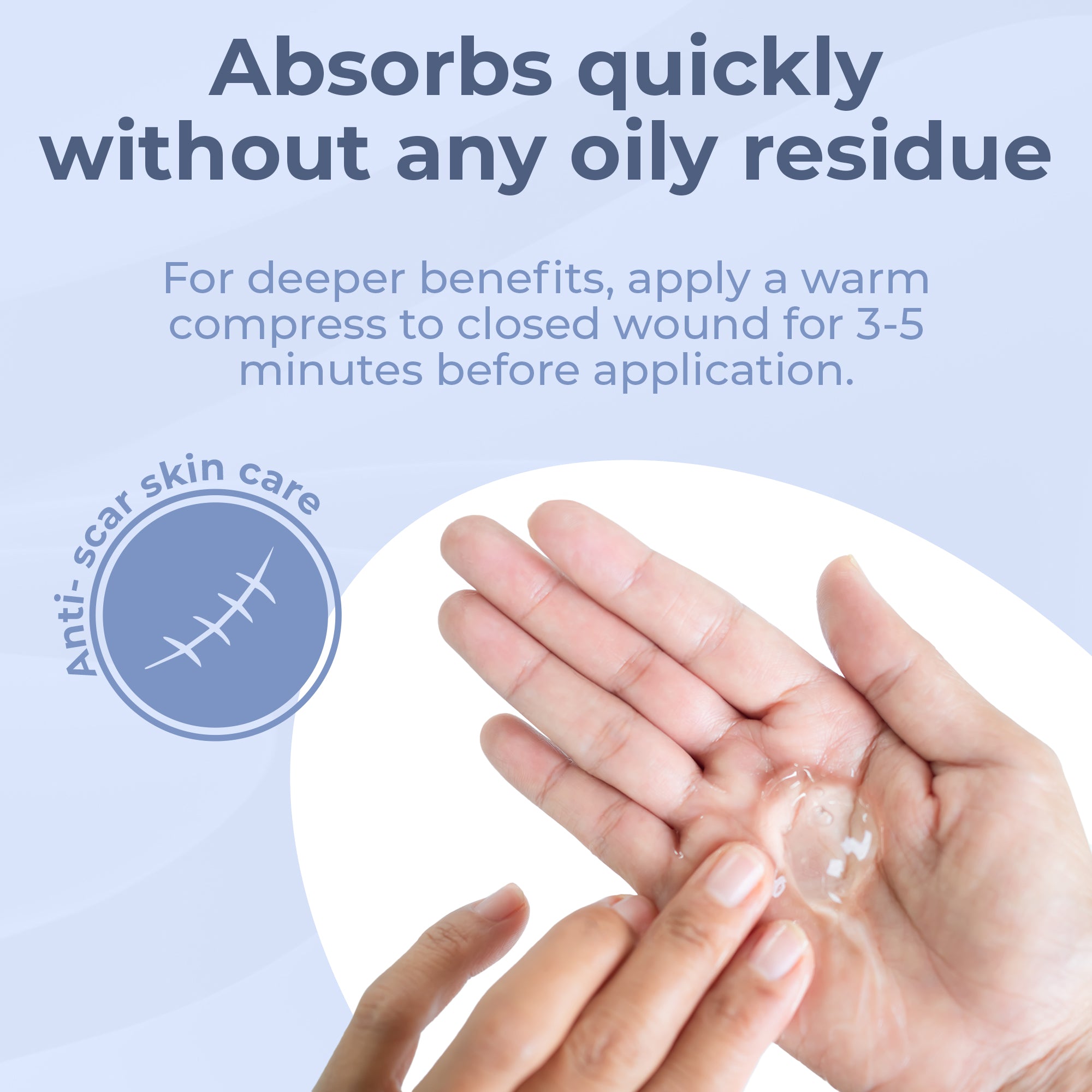 Absorbs quickly without any oily residue

For deeper benefits, apply a warm compress to closed wound for 3-5 minutes before application.

Anti- scar skin care