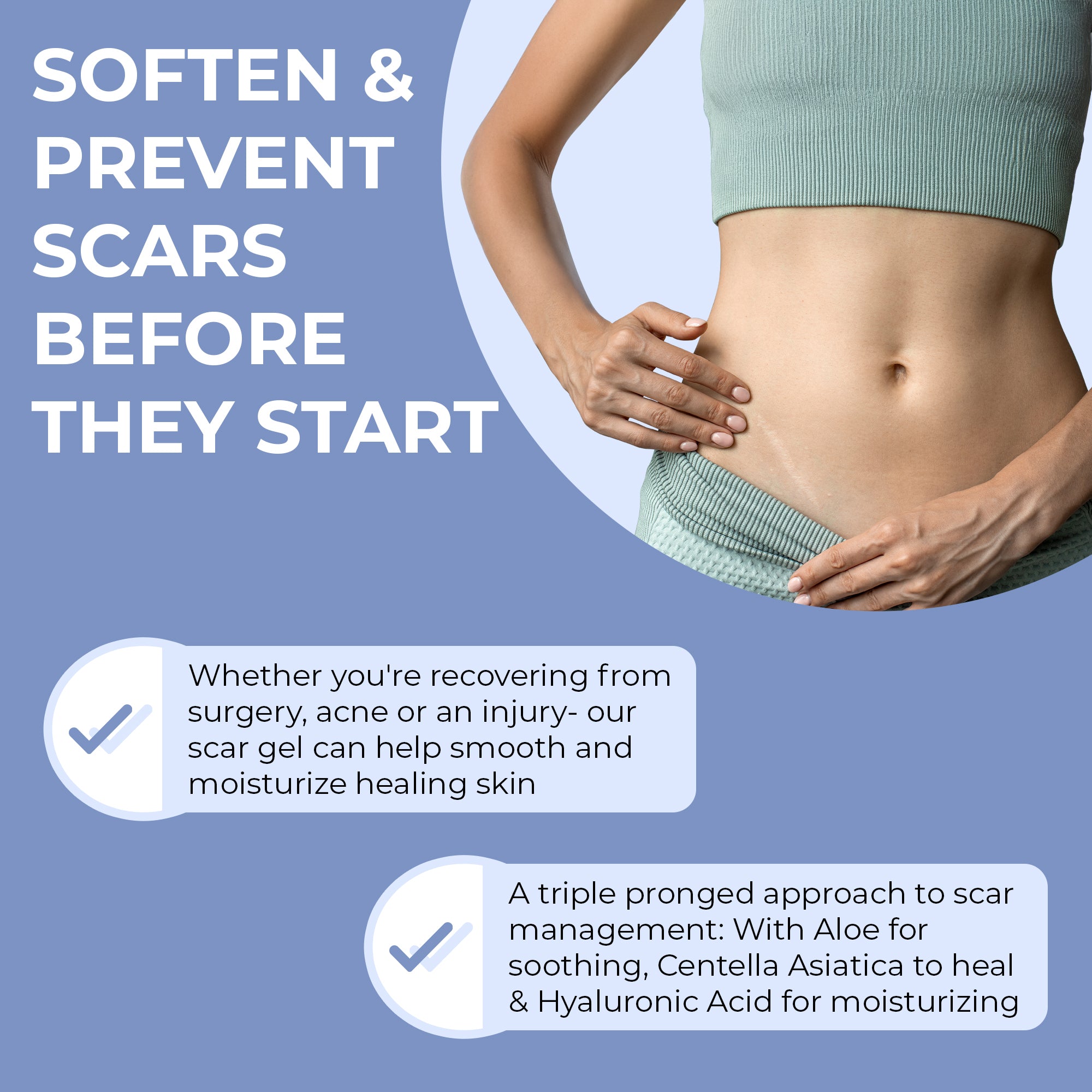 SOFTEN & PREVENT SCARS BEFORE THEY START

Whether you're recovering from surgery, acne or an injury- our scar gel can help smooth and moisturize healing skin

A triple pronged approach to scar management: With Aloe for soothing, Centella Asiatica to heal & Hyaluronic Acid for moisturizing