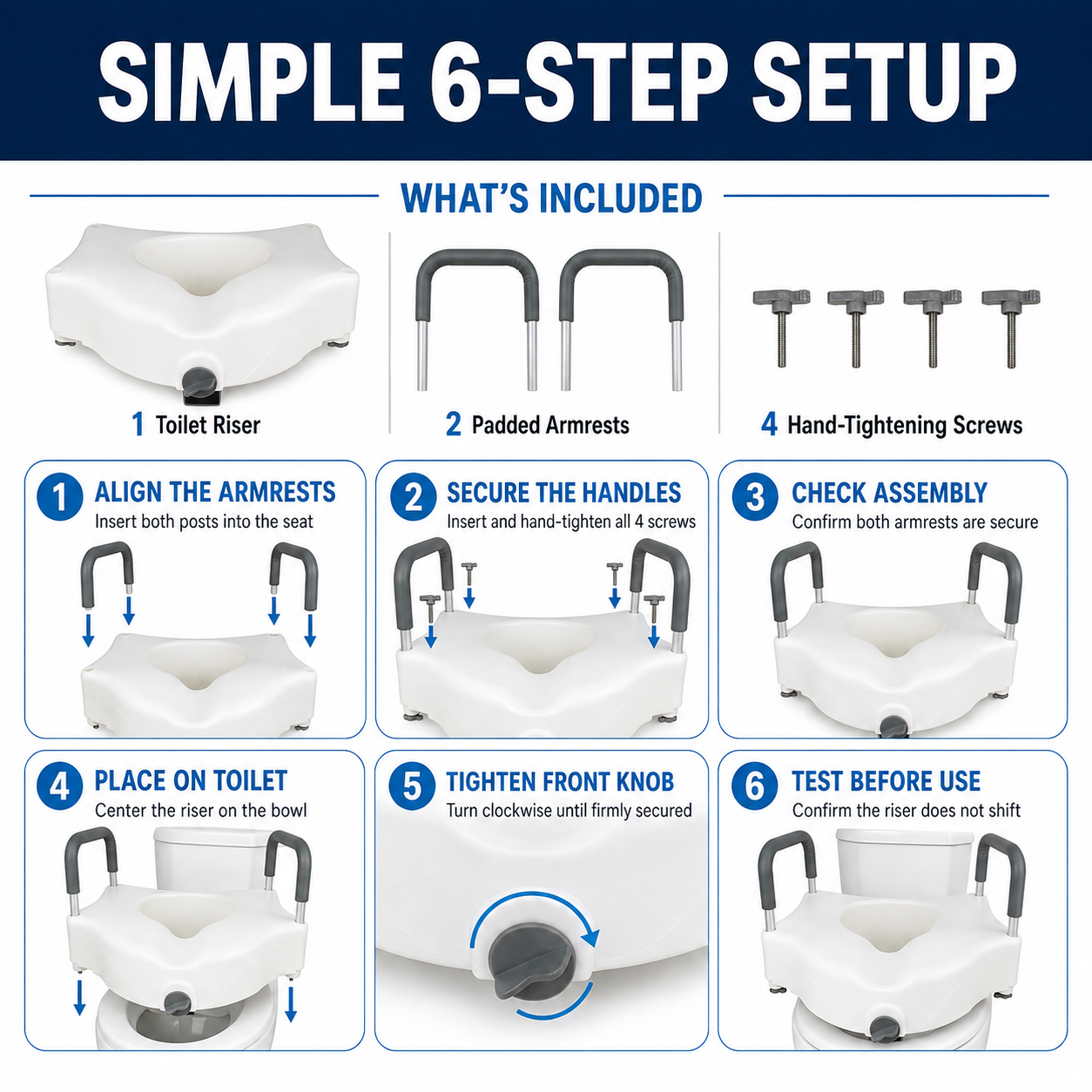 SIMPLE 6-STEP SETUP

WHAT'S INCLUDED

1 Toilet Riser

2 Padded Armrests

4 Hand-Tightening Screws

1 ALIGN THE ARMRESTS
Insert both posts into the seat

2 SECURE THE HANDLES
Insert and hand-tighten all 4 screws

3 CHECK ASSEMBLY
Confirm both armrests are secure

4 PLACE ON TOILET
Center the riser on the bowl

5 TIGHTEN FRONT KNOB
Turn clockwise until firmly secured

6 TEST BEFORE USE
Confirm the riser does not shift