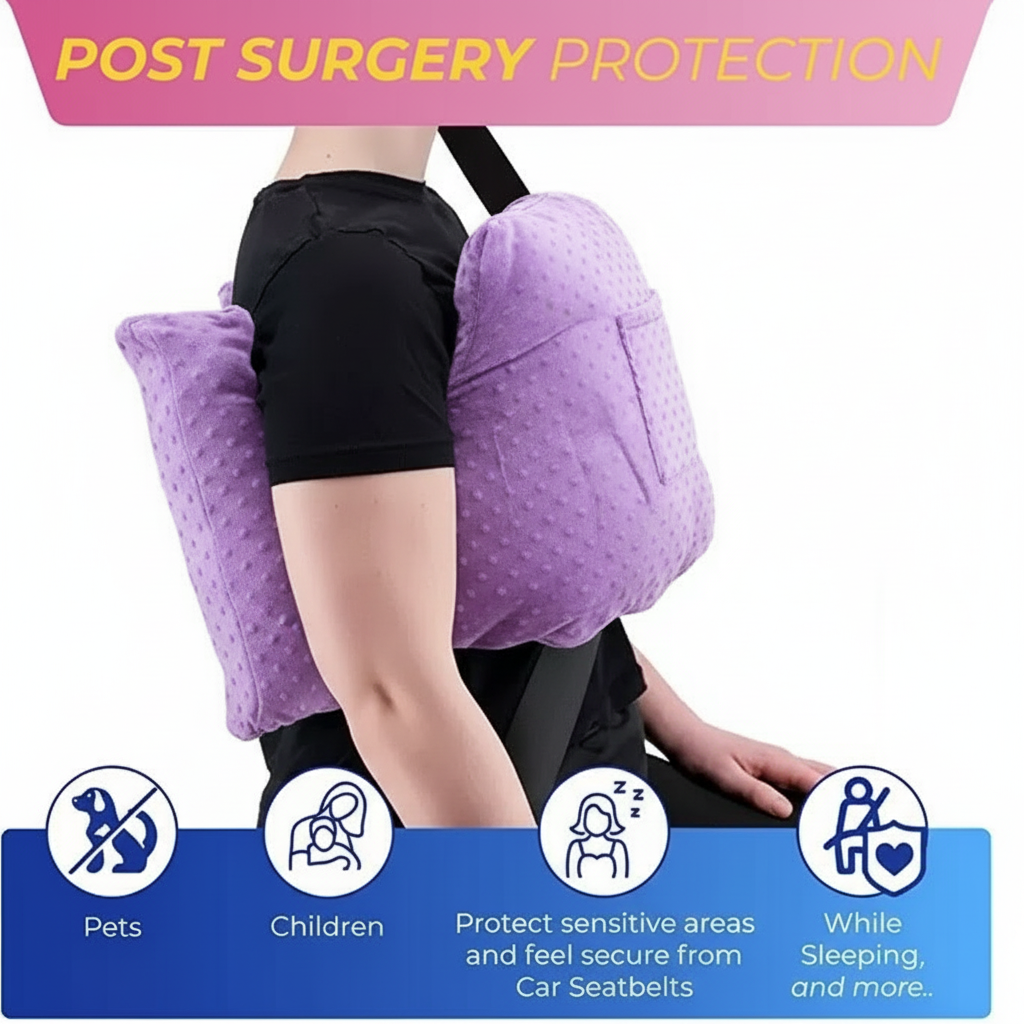 POST SURGERY PROTECTION

Pets

Children

Protect sensitive areas and feel secure from Car Seatbelts

While Sleeping, and more..