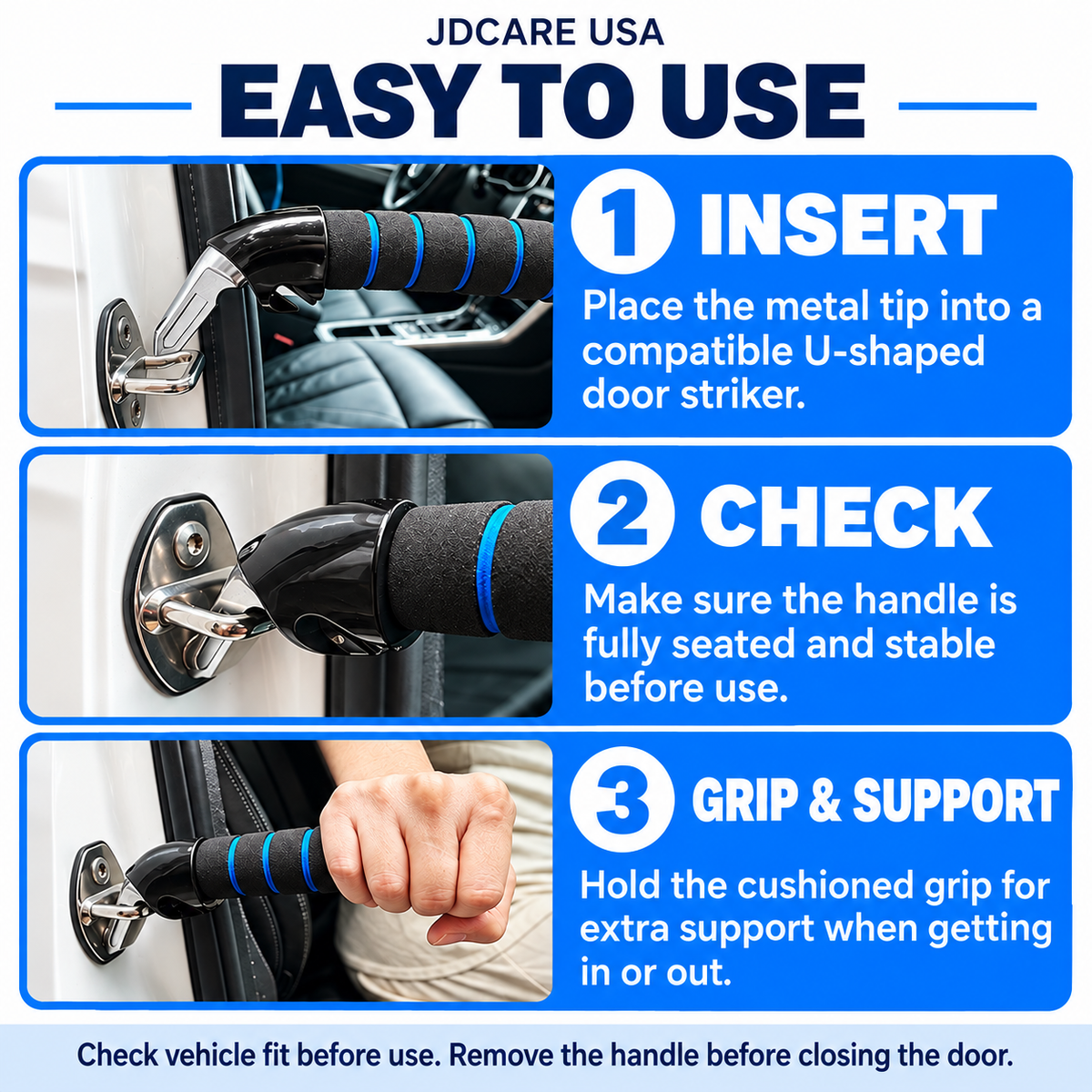 JDCARE USA

EASY TO USE

1 INSERT

Place the metal tip into a compatible U-shaped door striker.

2 CHECK

Make sure the handle is fully seated and stable before use.

3 GRIP & SUPPORT

Hold the cushioned grip for extra support when getting in or out.

Check vehicle fit before use. Remove the handle before closing the door.